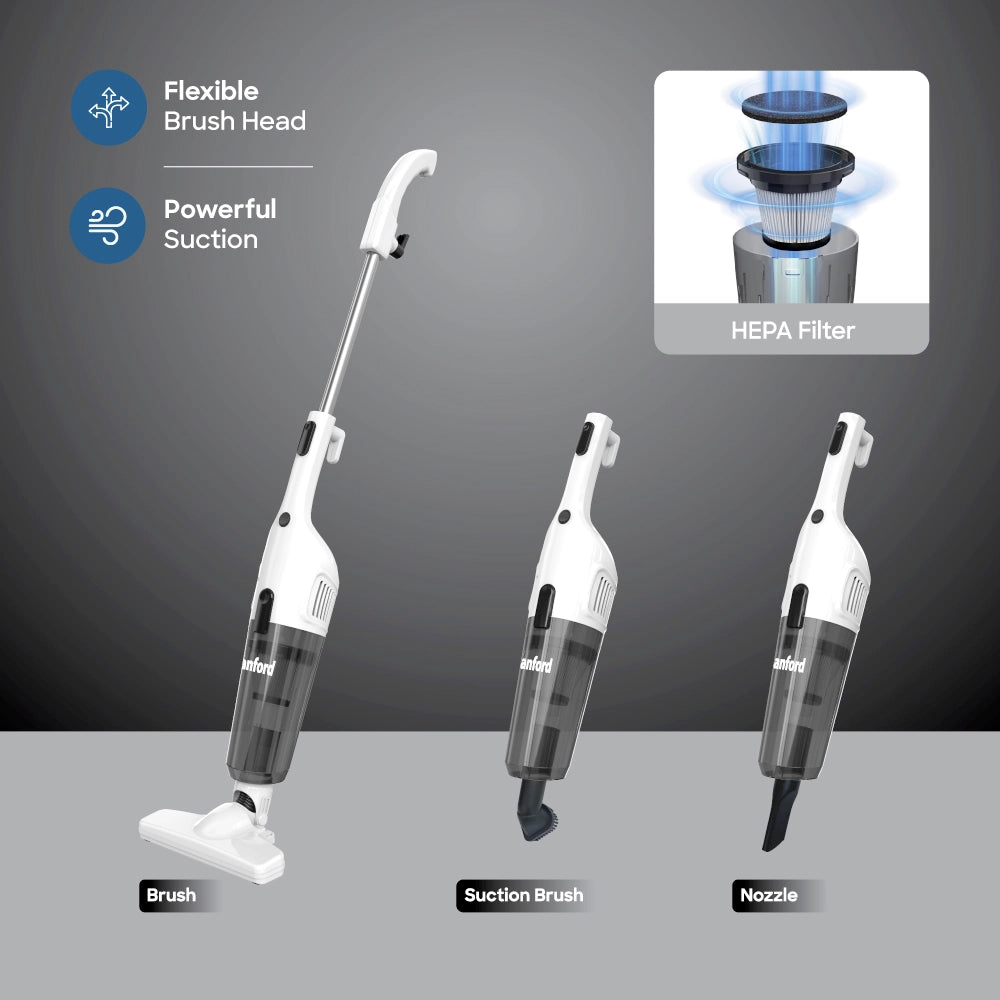 Flexible
Brush Head

Powerful
Suction

HEPA Filter

anford

anford

anford

Brush

Suction Brush

Nozzle